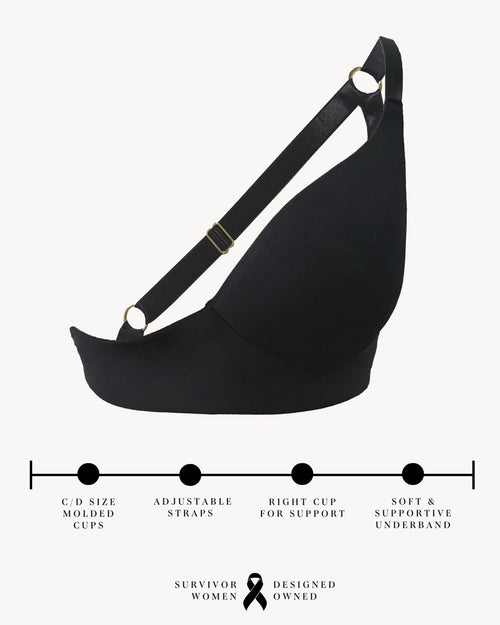 C/D SIZE MOLDED CUPS

ADJUSTABLE STRAPS

RIGHT CUP FOR SUPPORT

SOFT & SUPPORTIVE UNDERBAND

SURVIVOR DESIGNED
WOMEN OWNED