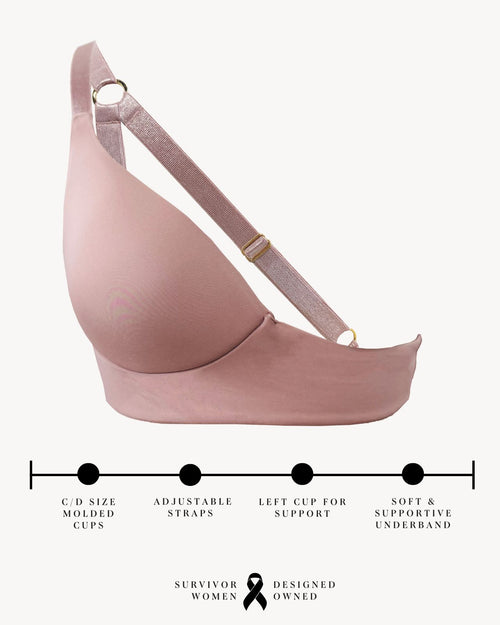 C/D SIZE MOLDED CUPS

ADJUSTABLE STRAPS

LEFT CUP FOR SUPPORT

SOFT & SUPPORTIVE UNDERBAND

SURVIVOR DESIGNED
WOMEN OWNED