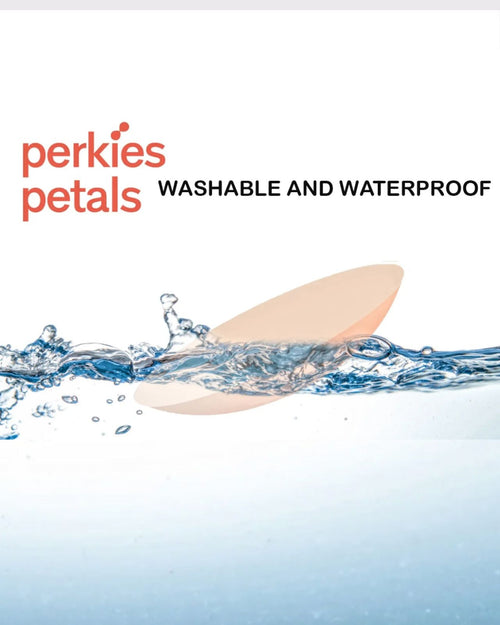 perkies petals

WASHABLE AND WATERPROOF