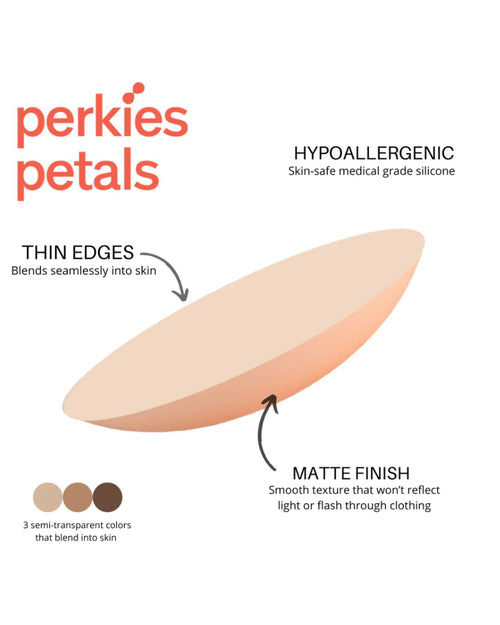 perkies petals

HYPOALLERGENIC
Skin-safe medical grade silicone

THIN EDGES
Blends seamlessly into skin

MATTE FINISH
Smooth texture that won't reflect light or flash through clothing

3 semi-transparent colors that blend into skin